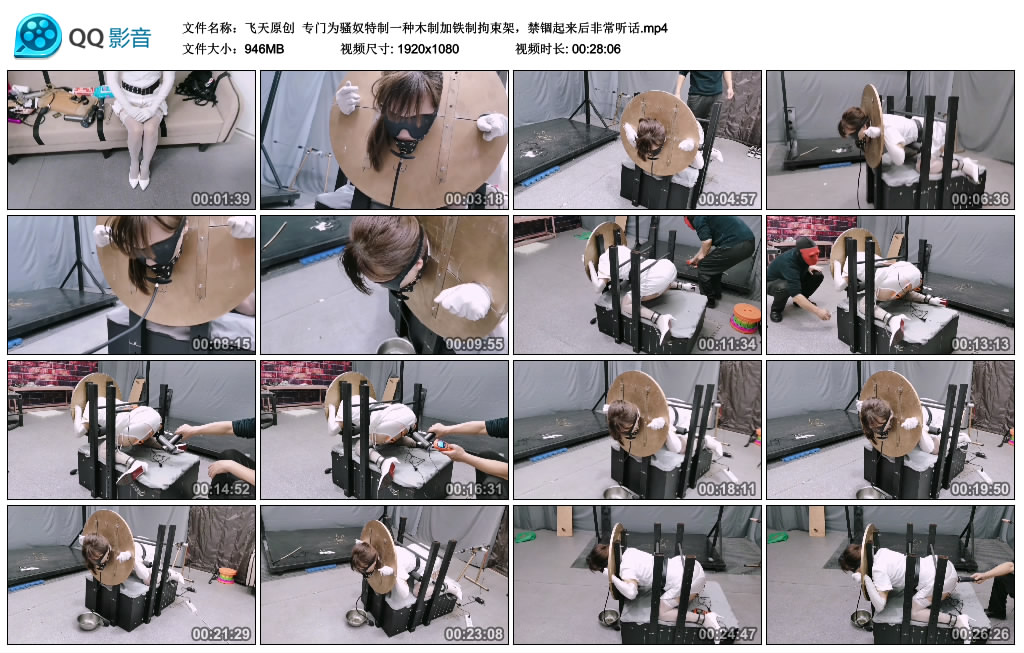 QQ影音

文件名称：飞天原创 专门为骚奴特制一种木制加铁制拘束架，禁锢起来后非常听话.mp4
文件大小：946MB 视频尺寸: 1920x1080 视频时长: 00:28:06

00:01:39
00:03:18
00:04:57
00:06:36
00:08:15
00:09:55
00:11:34
00:13:13
00:14:52
00:16:31
00:18:11
00:19:50
00:21:29
00:23:08
00:24:47
00:26:26