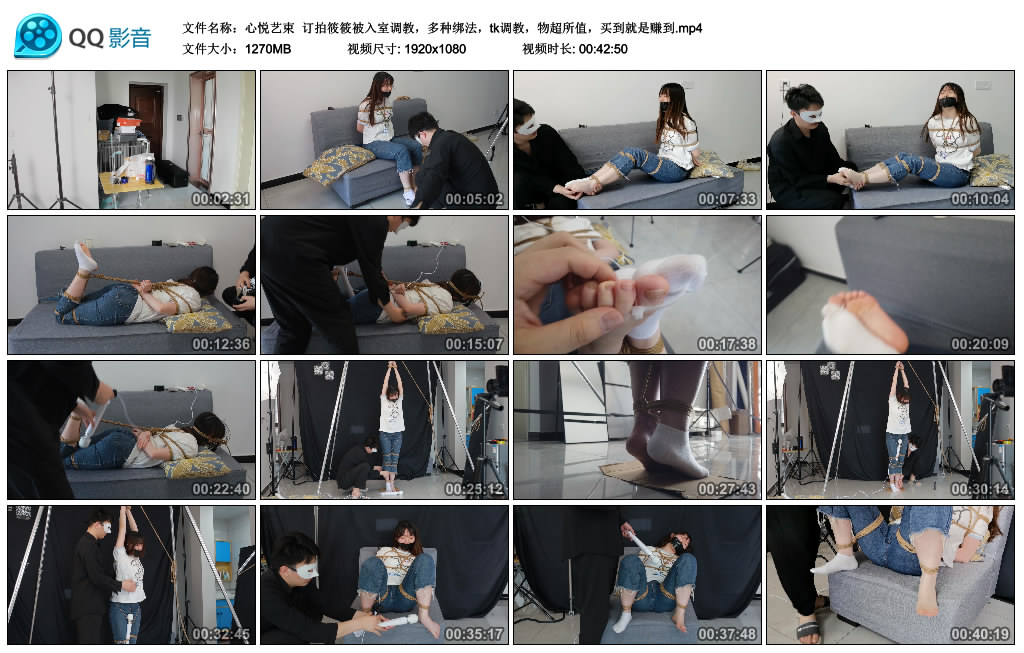 QQ影音

文件名称：心悦艺束 订拍筱筱被入室调教，多种绑法，tk调教，物超所值，买到就是赚到.mp4
文件大小：1270MB 视频尺寸: 1920x1080 视频时长: 00:42:50

00:02:31
00:05:02
00:07:33
00:10:04
00:12:36
00:15:07
00:17:38
00:20:09
00:22:40
00:25:12
00:27:43
00:30:14
00:32:45
00:35:17
00:37:48
00:40:19