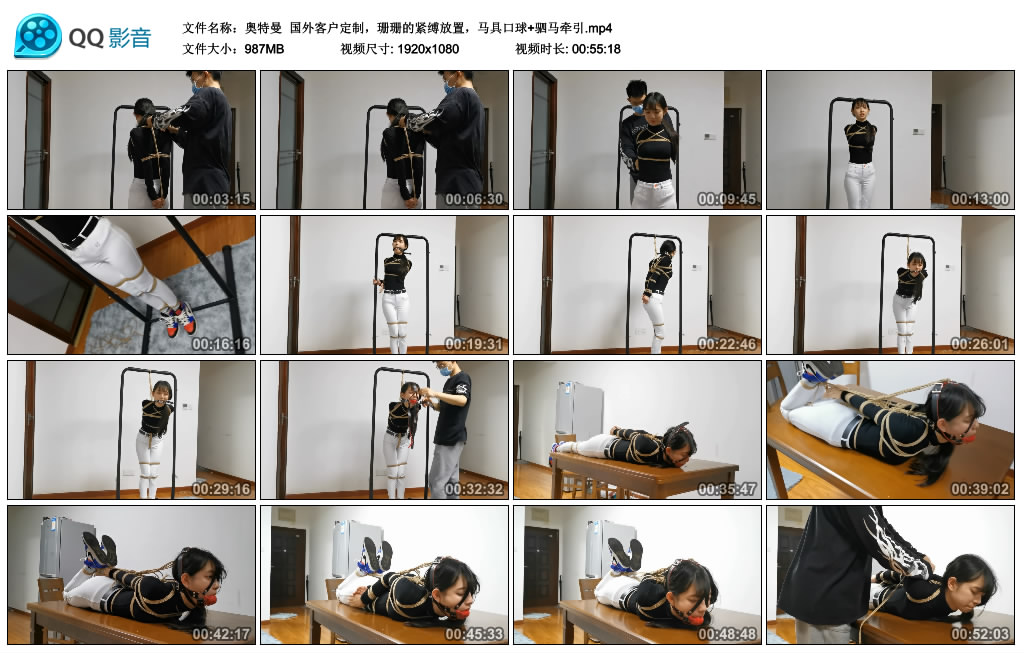 QQ影音

文件名称：奥特曼 国外客户定制，珊珊的紧缚放置，马具口球+驷马牵引.mp4
文件大小：987MB 视频尺寸: 1920x1080 视频时长: 00:55:18

00:03:15
00:06:30
00:09:45
00:13:00
00:16:16
00:19:31
00:22:46
00:26:01
00:29:16
00:32:32
00:35:47
00:39:02
00:42:17
00:45:33
00:48:48
00:52:03