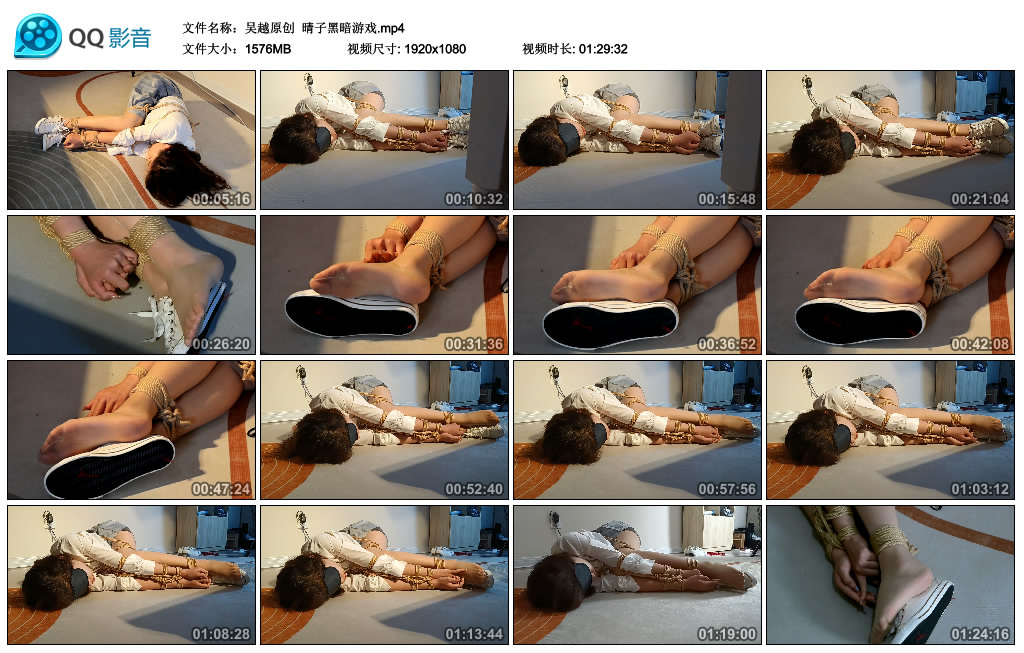 QQ影音

文件名称：吴越原创 晴子黑暗游戏.mp4
文件大小：1576MB 视频尺寸: 1920x1080 视频时长: 01:29:32

00:05:16
00:10:32
00:15:48
00:21:04
00:26:20
00:31:36
00:36:52
00:42:08
00:47:24
00:52:40
00:57:56
01:03:12
01:08:28
01:13:44
01:19:00
01:24:16