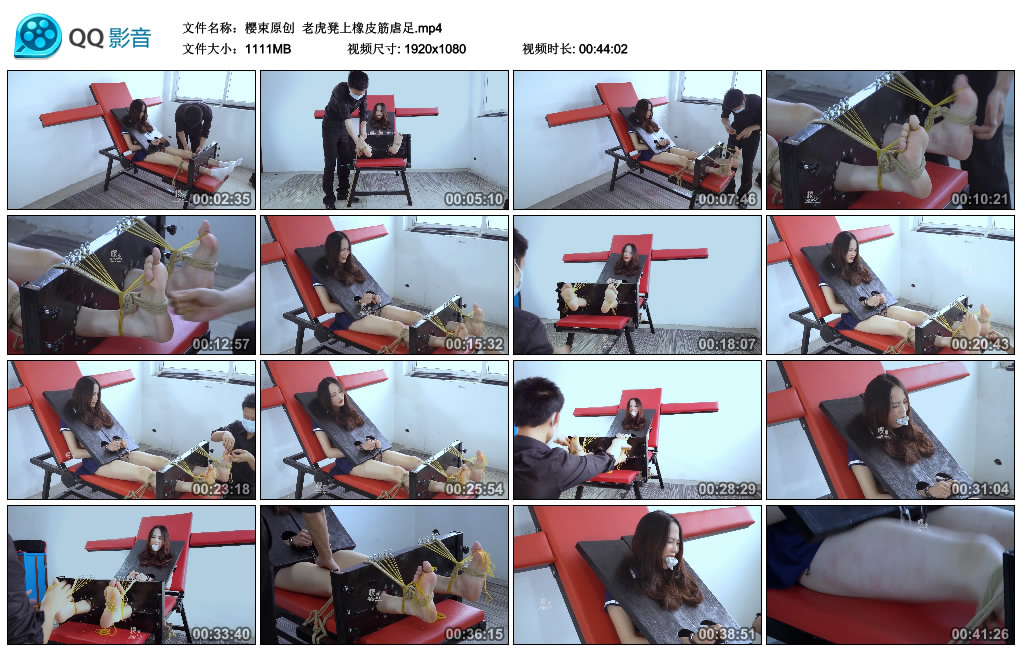 QQ影音

文件名称：樱束原创 老虎凳上橡皮筋虐足.mp4
文件大小：1111MB 视频尺寸: 1920x1080 视频时长: 00:44:02

00:02:35
00:05:10
00:07:46
00:10:21
00:12:57
00:15:32
00:18:07
00:20:43
00:23:18
00:25:54
00:28:29
00:31:04
00:33:40
00:36:15
00:38:51
00:41:26